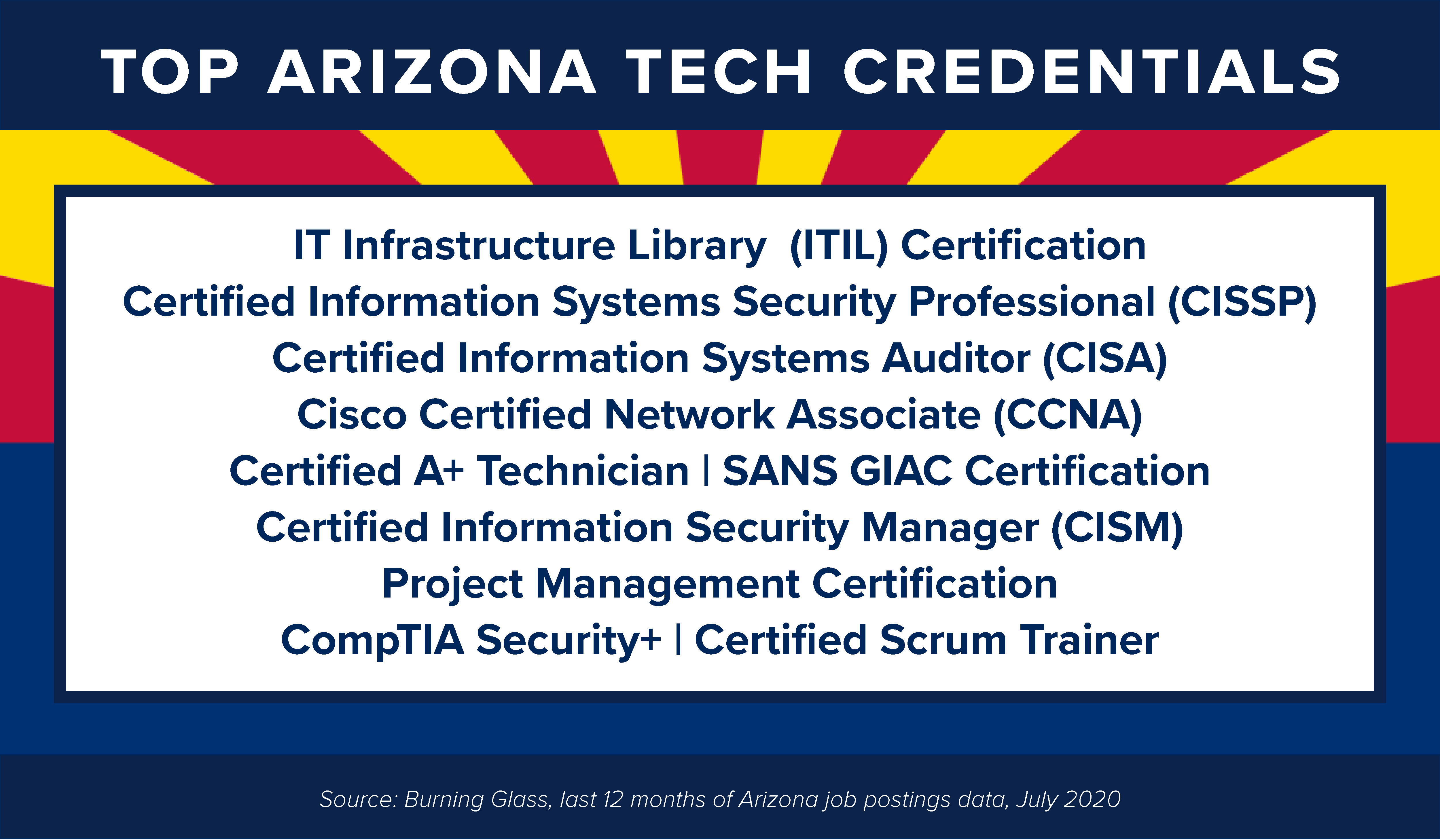 TOP ARIZONA TECH CREDENTIALS

IT Infrastructure Library (ITIL) Certification
Certified Information Systems Security Professional (CISSP)
Certified Information Systems Auditor (CISA)
Cisco Certified Network Associate (CCNA)
Certified A+ Technician | SANS GIAC Certification
Certified Information Security Manager (CISM)
Project Management Certification
CompTIA Security+ | Certified Scrum Trainer

Source: Burning Glass, last 12 months of Arizona job postings data, July 2020